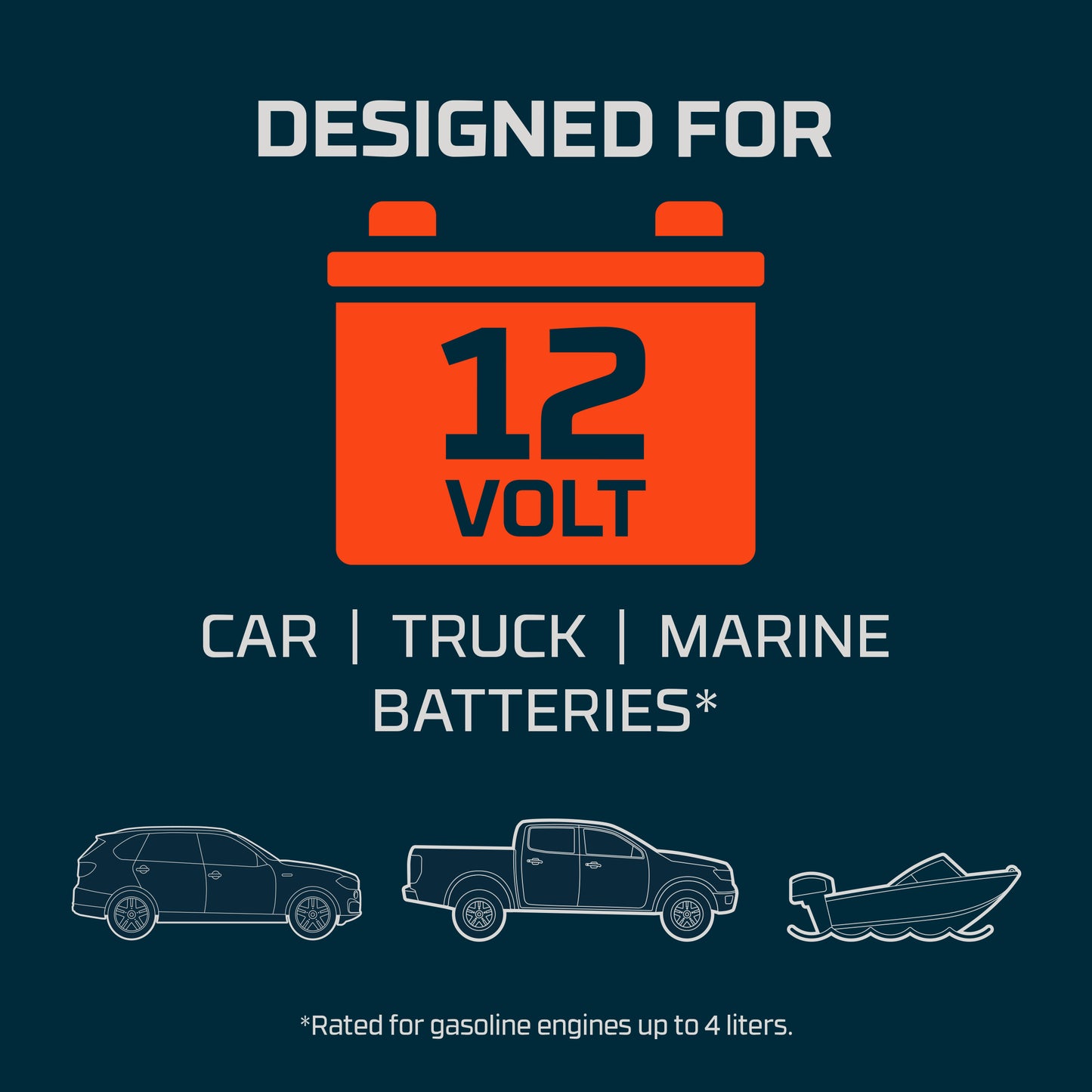 DESIGNED FOR

12
VOLT

CAR | TRUCK | MARINE
BATTERIES*

*Rated for gasoline engines up to 4 liters.